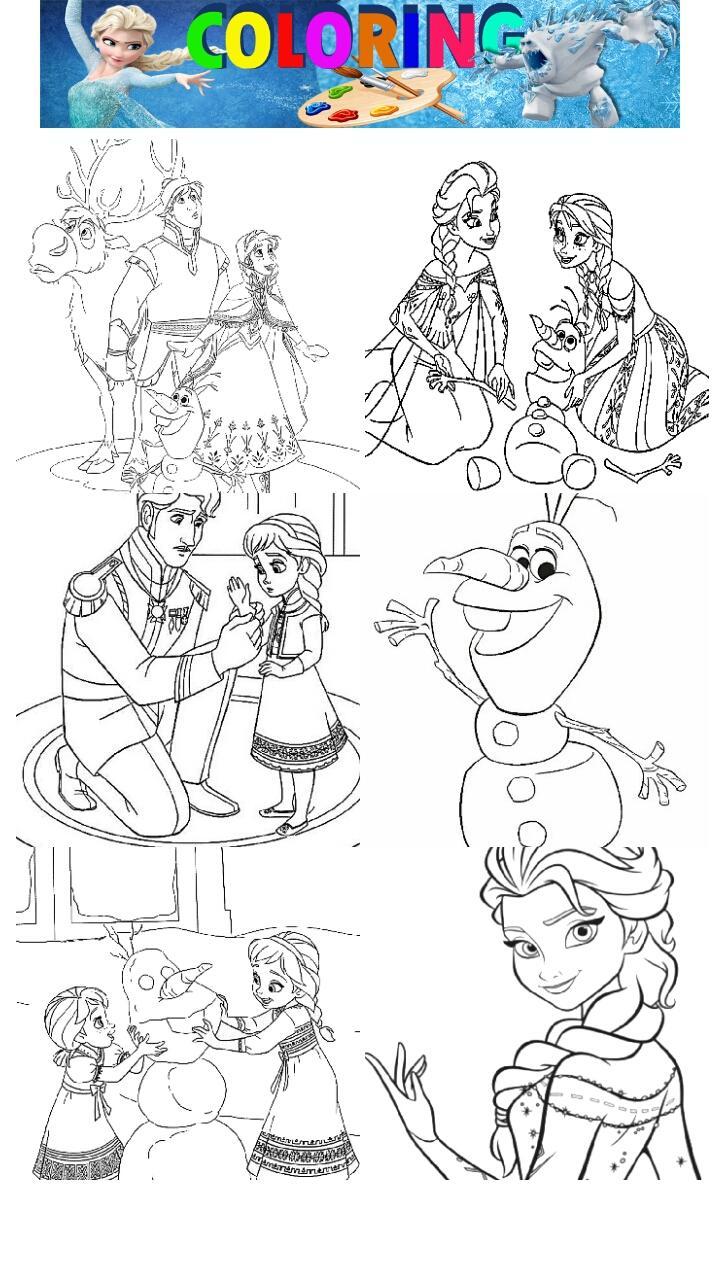 COLORING