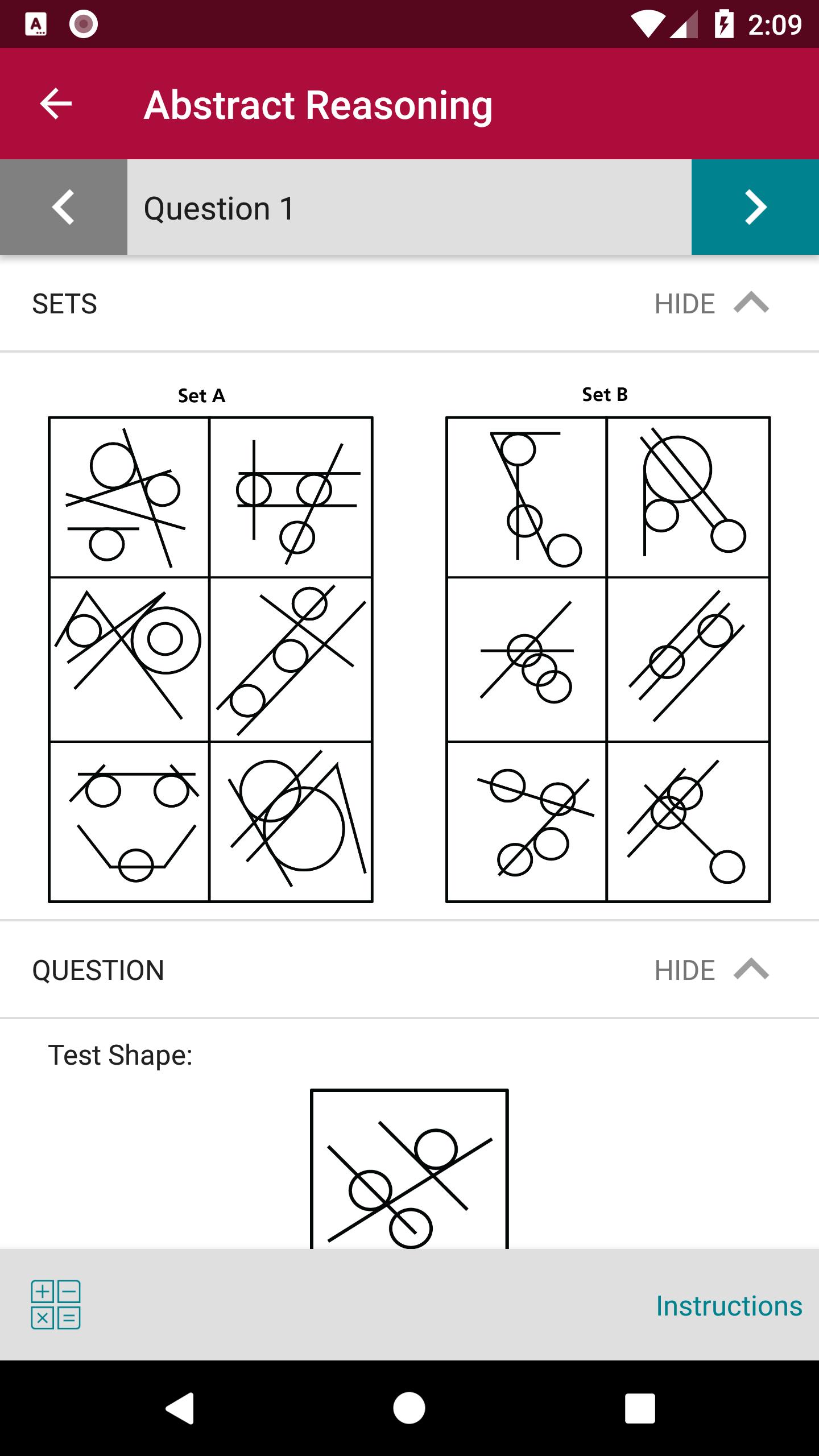 2:09

Abstract Reasoning

Question 1

SETS HIDE

Set A

Set B

QUESTION HIDE

Test Shape:

Instructions